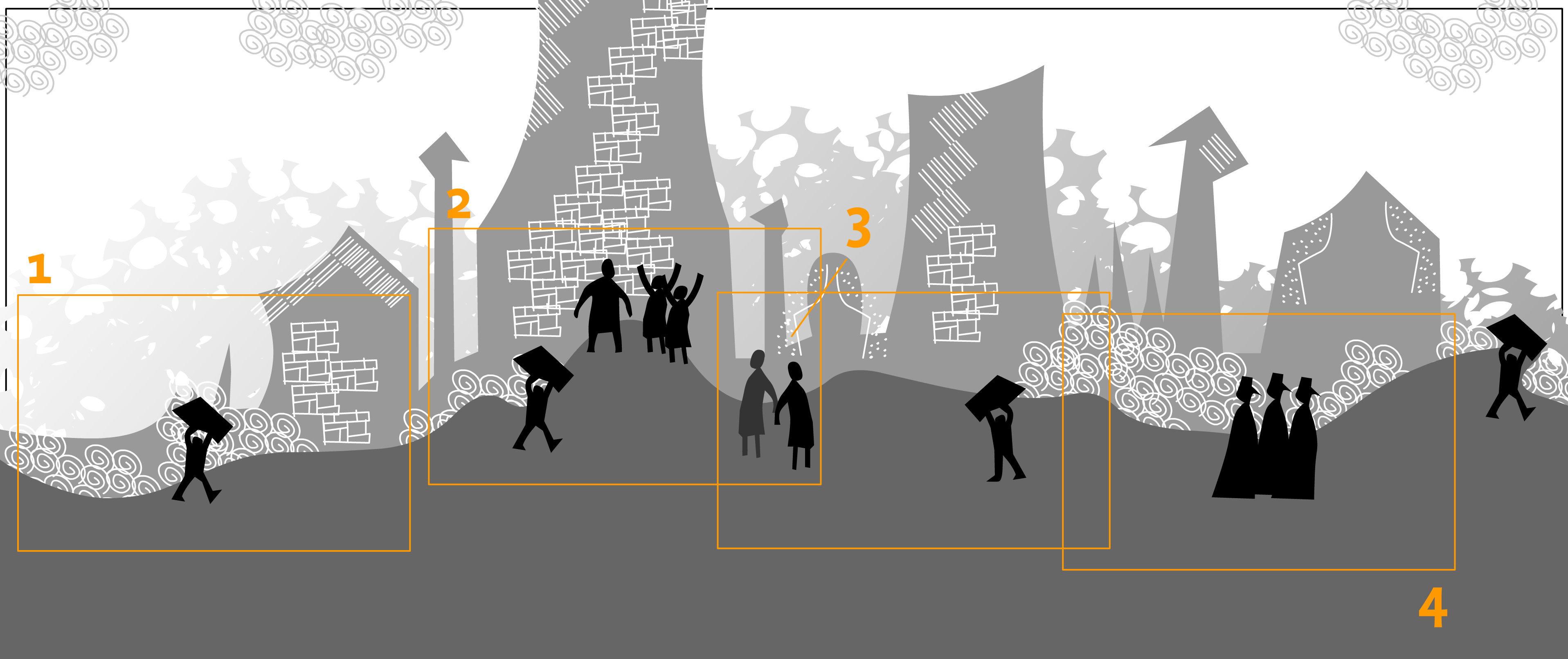 1

2

3

4